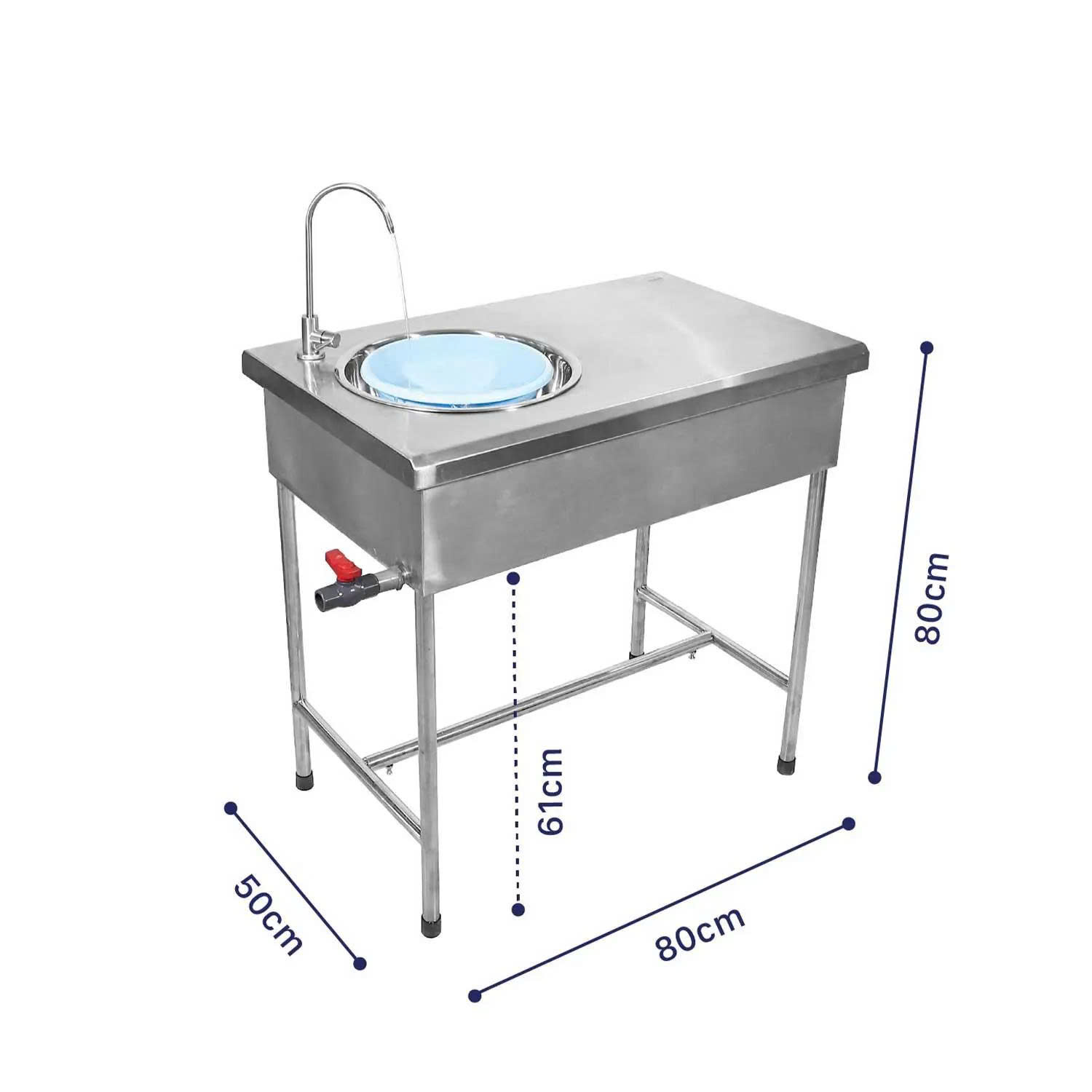 80cm

61cm

50cm

80cm